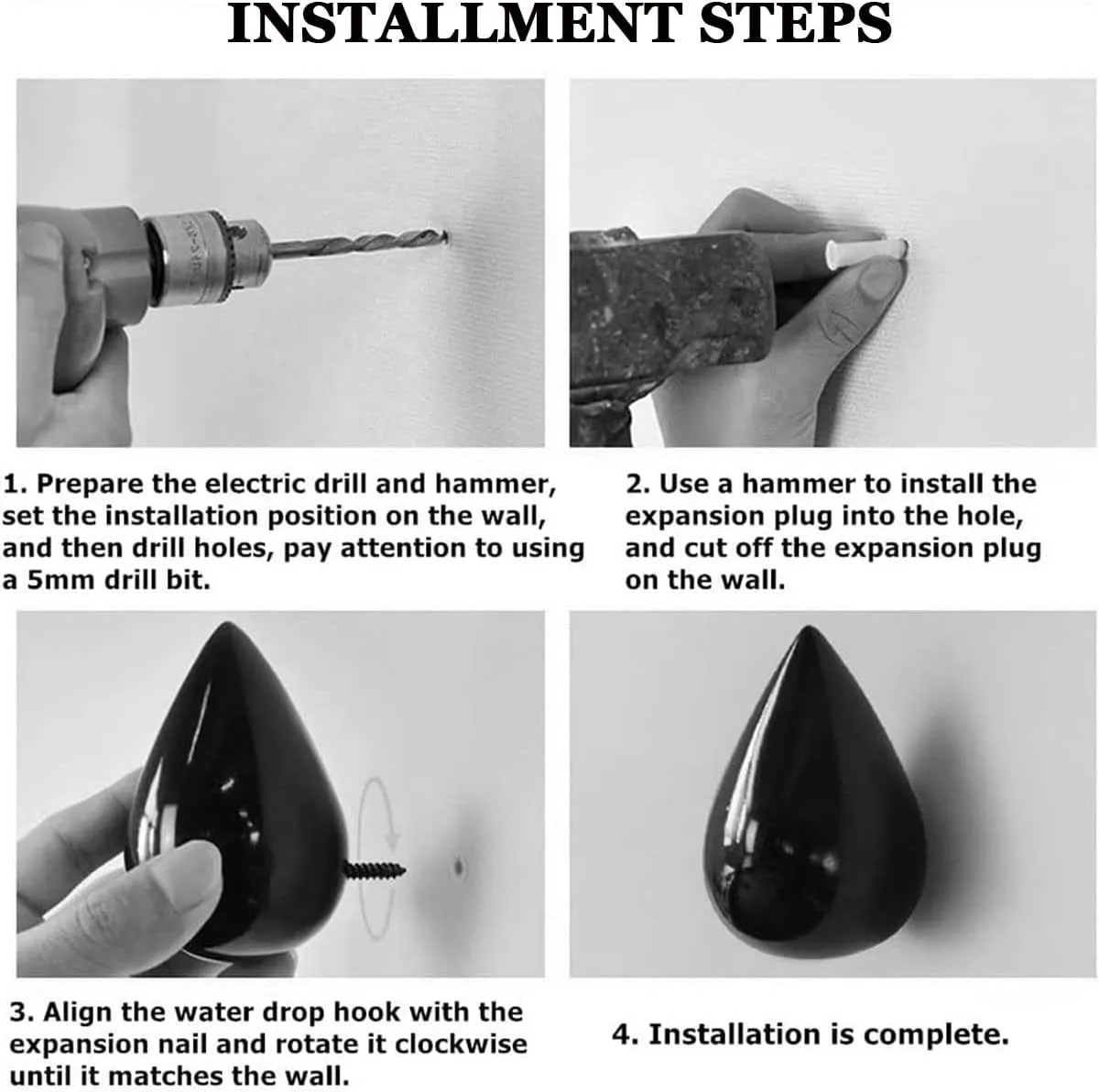 INSTALLMENT STEPS

1. Prepare the electric drill and hammer, set the installation position on the wall, and then drill holes, pay attention to using a 5mm drill bit.

2. Use a hammer to install the expansion plug into the hole, and cut off the expansion plug on the wall.

3. Align the water drop hook with the expansion nail and rotate it clockwise until it matches the wall.

4. Installation is complete.