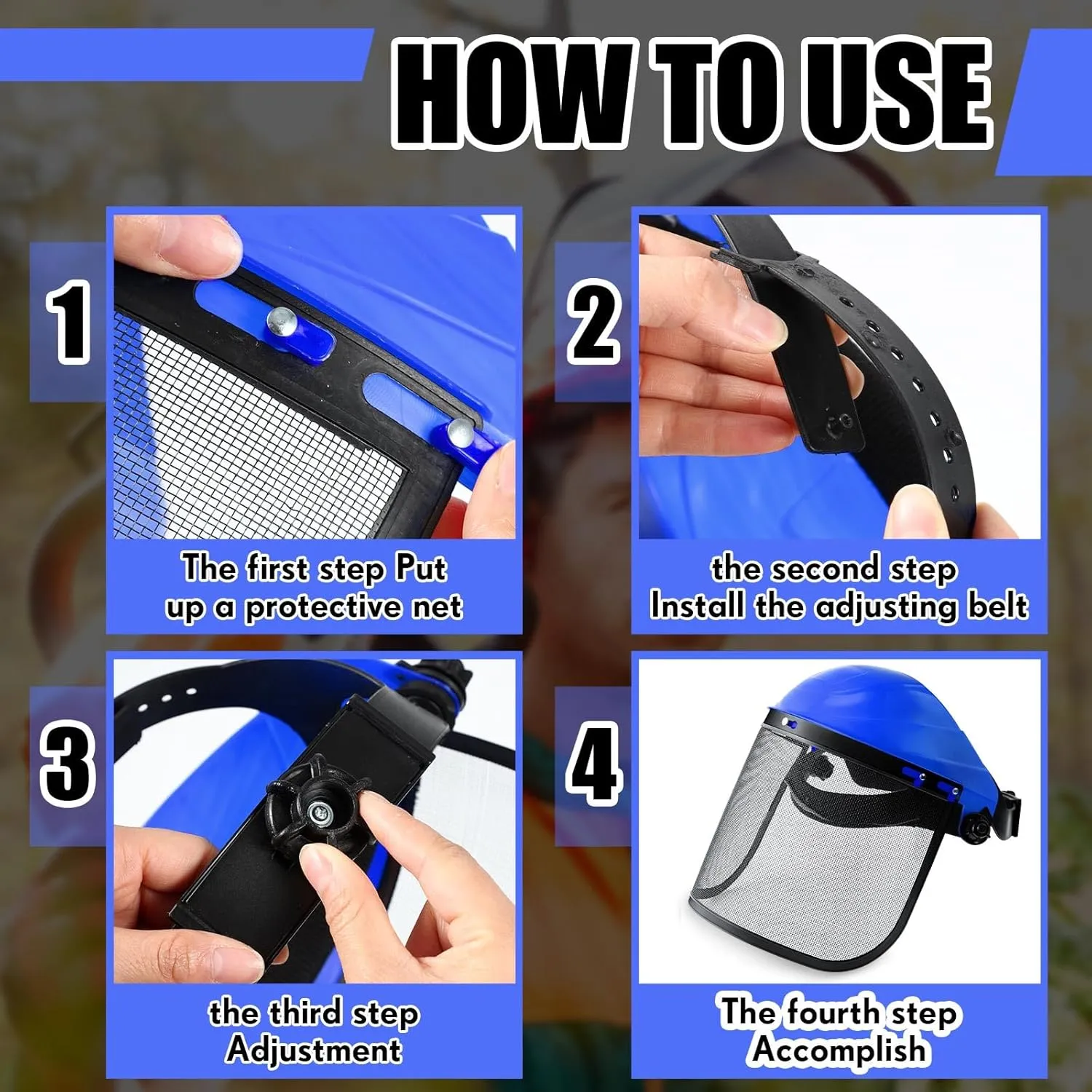 HOW TO USE

1

The first step Put up a protective net

2

the second step Install the adjusting belt

3

the third step Adjustment

4

The fourth step Accomplish